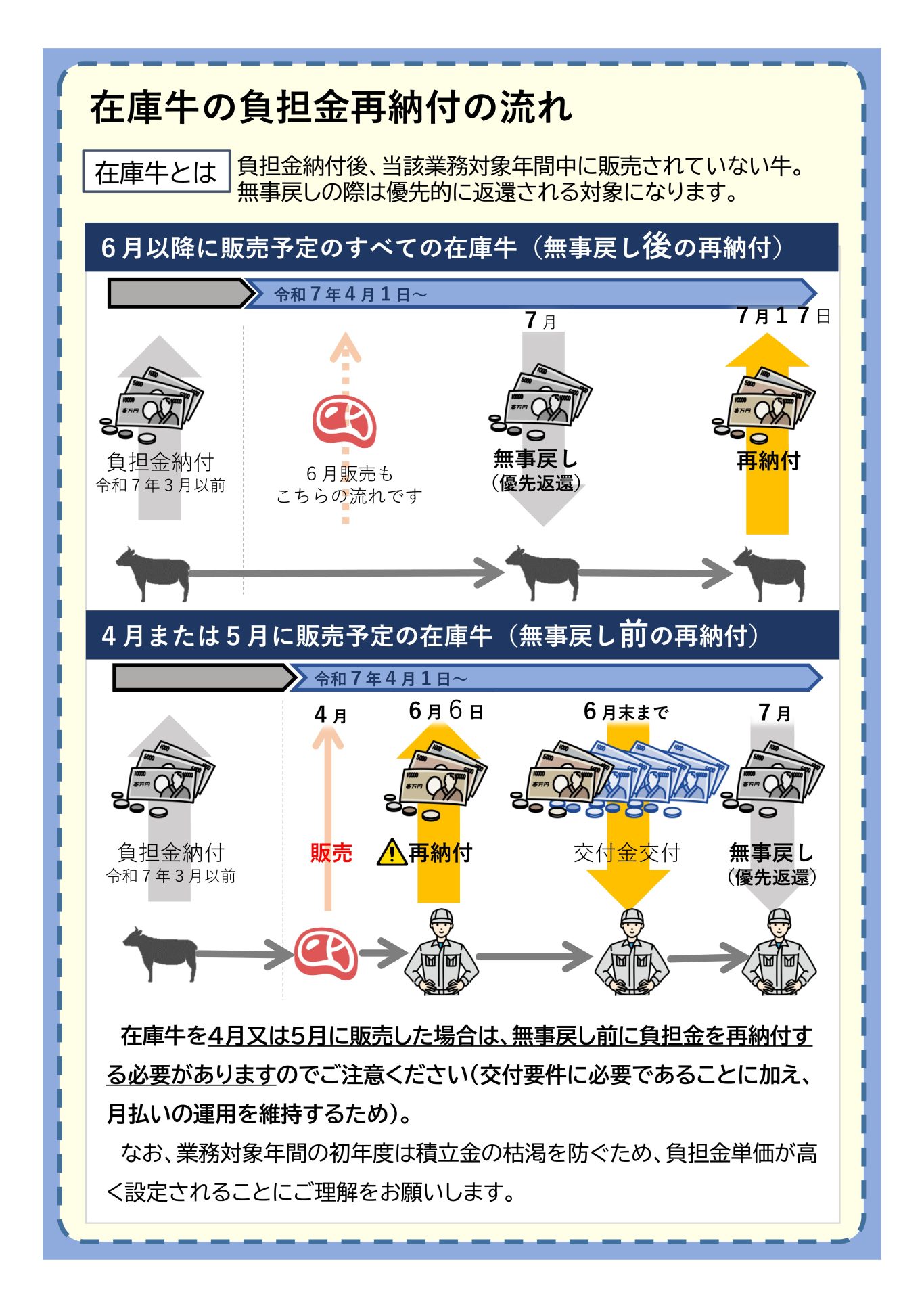 在庫牛の負担金再納付の流れ

在庫牛とは　負担金納付後、当該業務対象年間中に販売されていない牛。無事戻しの際は優先的に返還される対象になります。

6月以降に販売予定のすべての在庫牛（無事戻し後の再納付）

令和7年4月1日～

7月

7月17日

負担金納付
令和7年3月以前

6月販売も
こちらの流れです

無事戻し
（優先返還）

再納付

4月または5月に販売予定の在庫牛（無事戻し前の再納付）

令和7年4月1日～

4月

6月6日

6月末まで

7月

負担金納付
令和7年3月以前

販売

再納付

交付金交付

無事戻し
（優先返還）

在庫牛を4月又は5月に販売した場合は、無事戻し前に負担金を再納付する必要がありますのでご注意ください（交付要件に必要であることに加え、月払いの運用を維持するため）。

なお、業務対象年間の初年度は積立金の枯渇を防ぐため、負担金単価が高く設定されることにご理解をお願いします。